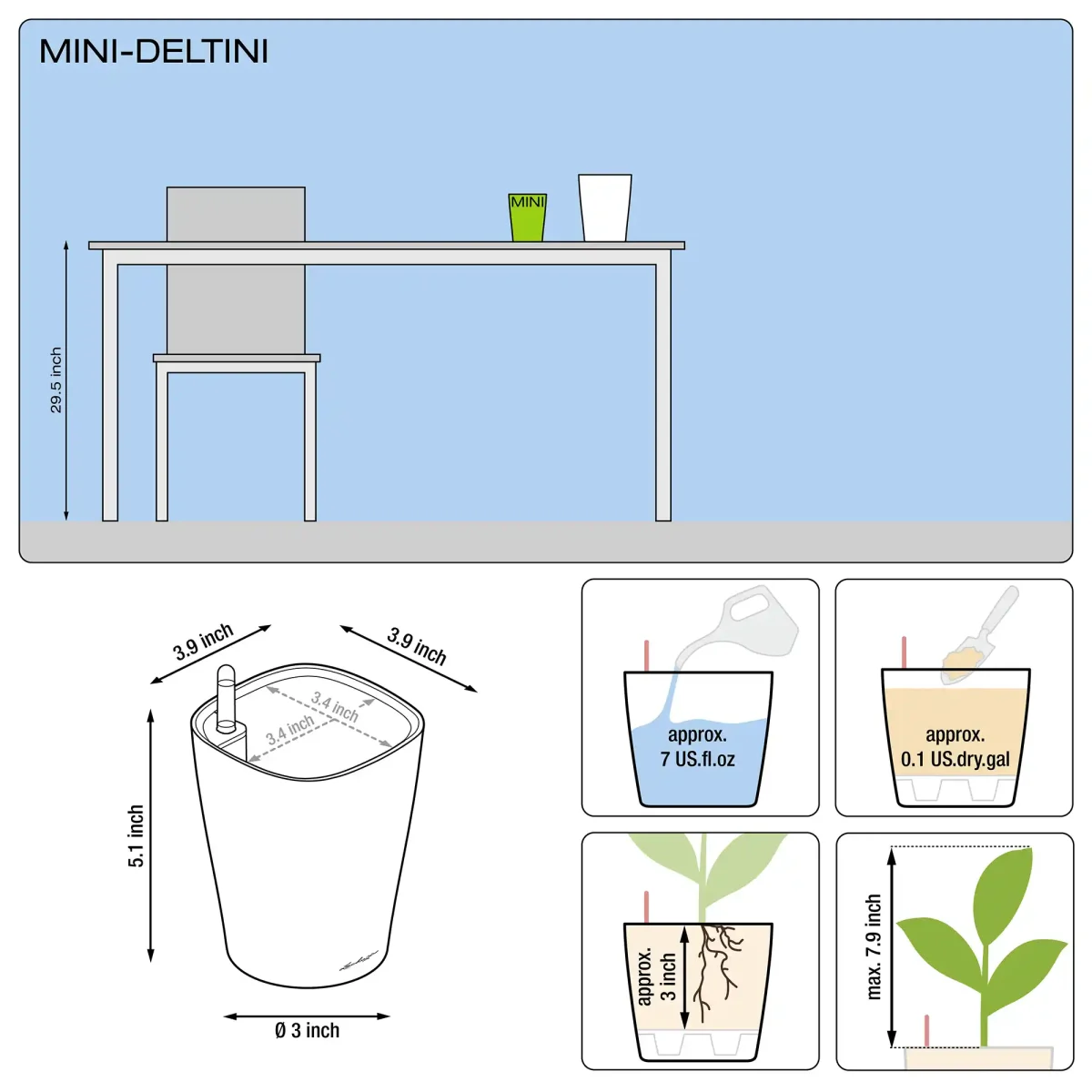 MINI-DELTINI

MINI

29.5 inch

3.9 inch

3.9 inch

3.4 inch

3.4 inch

5.1 inch

Ø 3 inch

approx. 7 US.fl.oz

approx. 0.1 US.dry.gal

approx. 3 inch

max. 7.9 inch