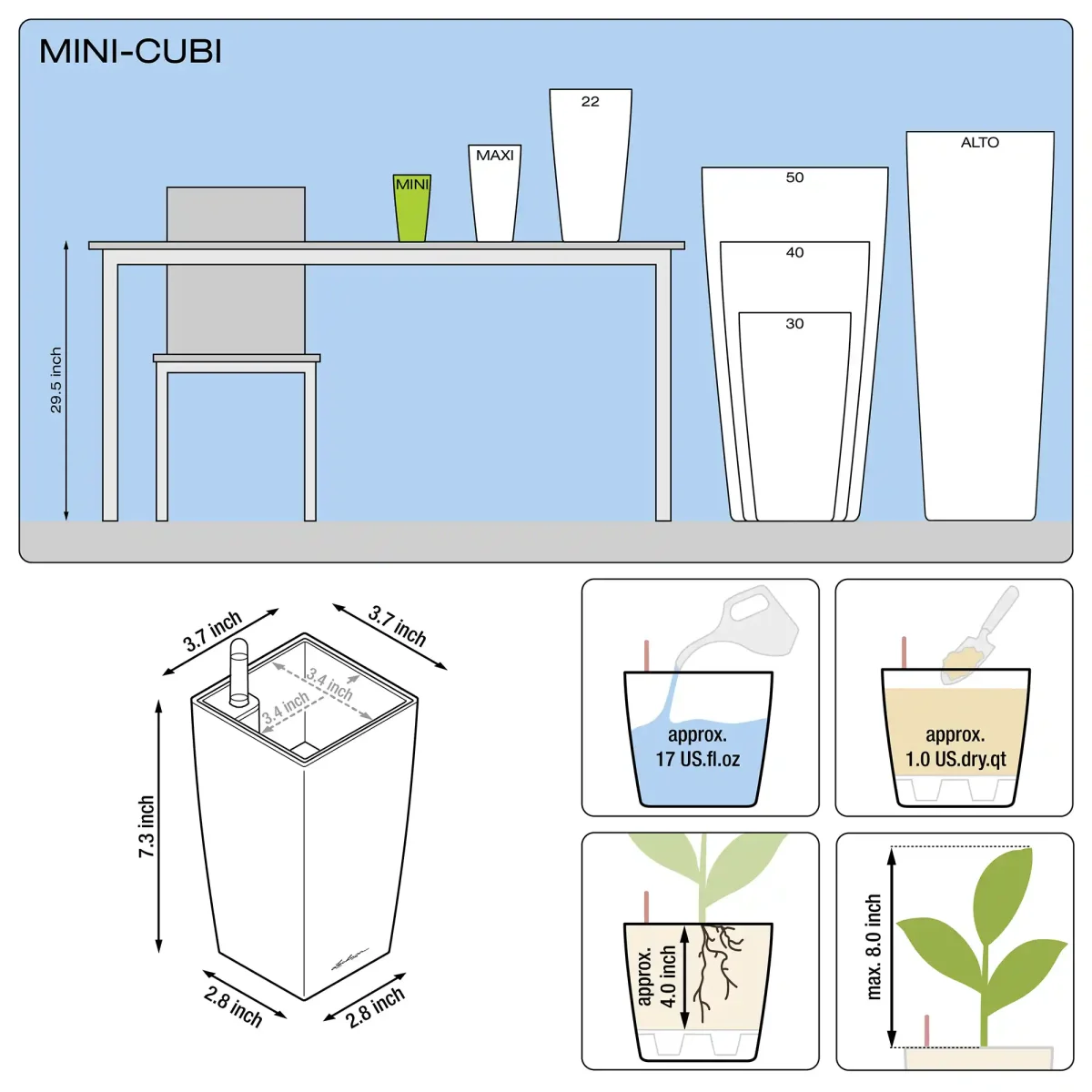 MINI-CUBI

29.5 inch

MINI

MAXI

22

50

40

30

ALTO

3.7 inch

3.7 inch

3.4 inch

3.4 inch

7.3 inch

2.8 inch

2.8 inch

approx.
17 US.fl.oz

approx.
1.0 US.dry.qt

approx.
4.0 inch

max. 8.0 inch