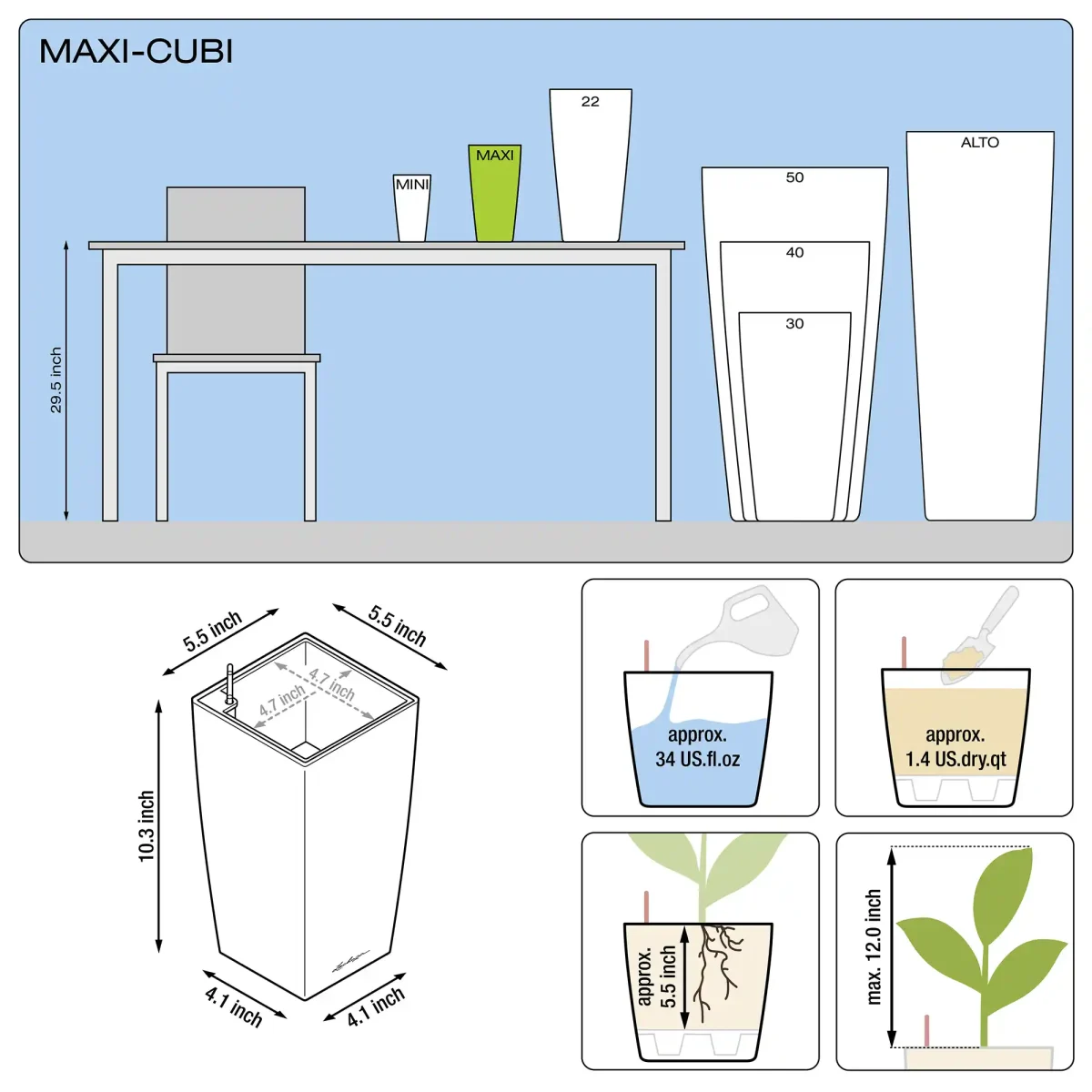 MAXI-CUBI

29.5 inch

MINI

MAXI

22

50

40

30

ALTO

5.5 inch

5.5 inch

4.7 inch

4.7 inch

10.3 inch

4.1 inch

4.1 inch

approx. 34 US.fl.oz

approx. 1.4 US.dry.qt

approx. 5.5 inch

max. 12.0 inch